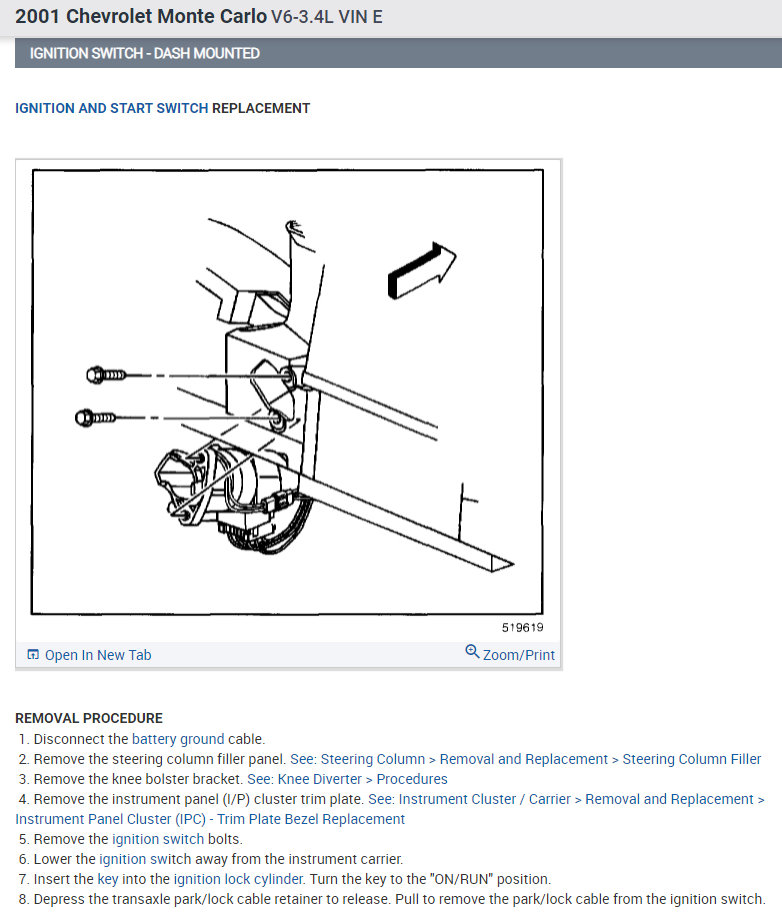 2001 Chevrolet Monte Carlo V6-3.4L VIN E

IGNITION SWITCH - DASH MOUNTED

IGNITION AND START SWITCH REPLACEMENT

519619

Open In New Tab

Zoom/Print

REMOVAL PROCEDURE

1. Disconnect the battery ground cable.
2. Remove the steering column filler panel. See: Steering Column > Removal and Replacement > Steering Column Filler
3. Remove the knee bolster bracket. See: Knee Diverter > Procedures
4. Remove the instrument panel (I/P) cluster trim plate. See: Instrument Cluster / Carrier > Removal and Replacement > Instrument Panel Cluster (IPC) - Trim Plate Bezel Replacement
5. Remove the ignition switch bolts.
6. Lower the ignition switch away from the instrument carrier.
7. Insert the key into the ignition lock cylinder. Turn the key to the "ON/RUN" position.
8. Depress the transaxle park/lock cable retainer to release. Pull to remove the park/lock cable from the ignition switch.