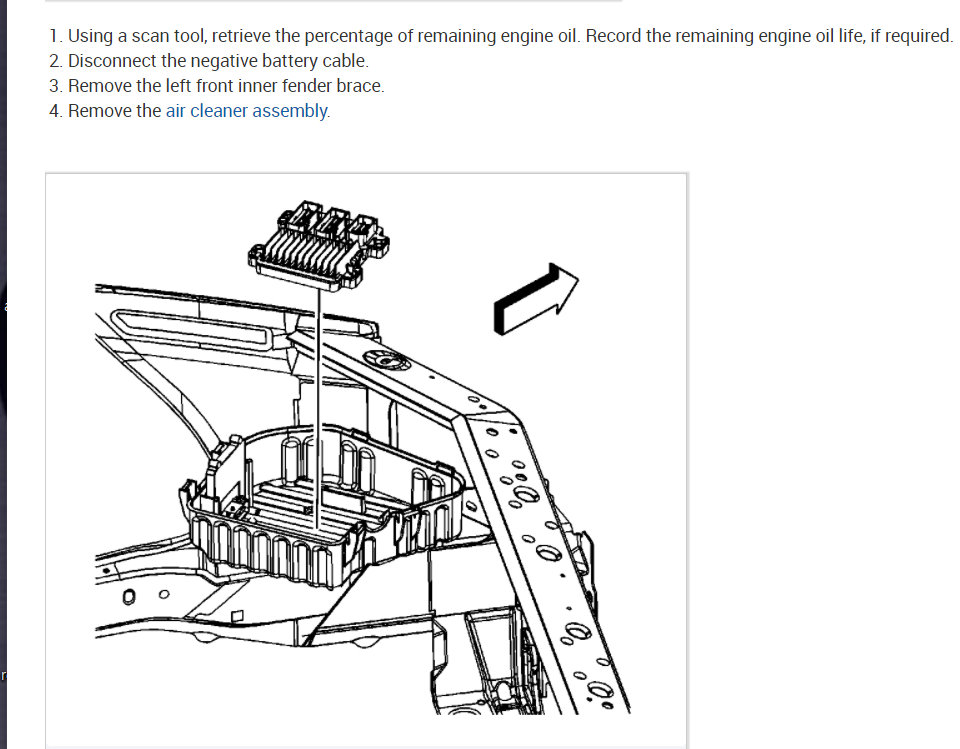 1. Using a scan tool, retrieve the percentage of remaining engine oil. Record the remaining engine oil life, if required.
2. Disconnect the negative battery cable.
3. Remove the left front inner fender brace.
4. Remove the air cleaner assembly.