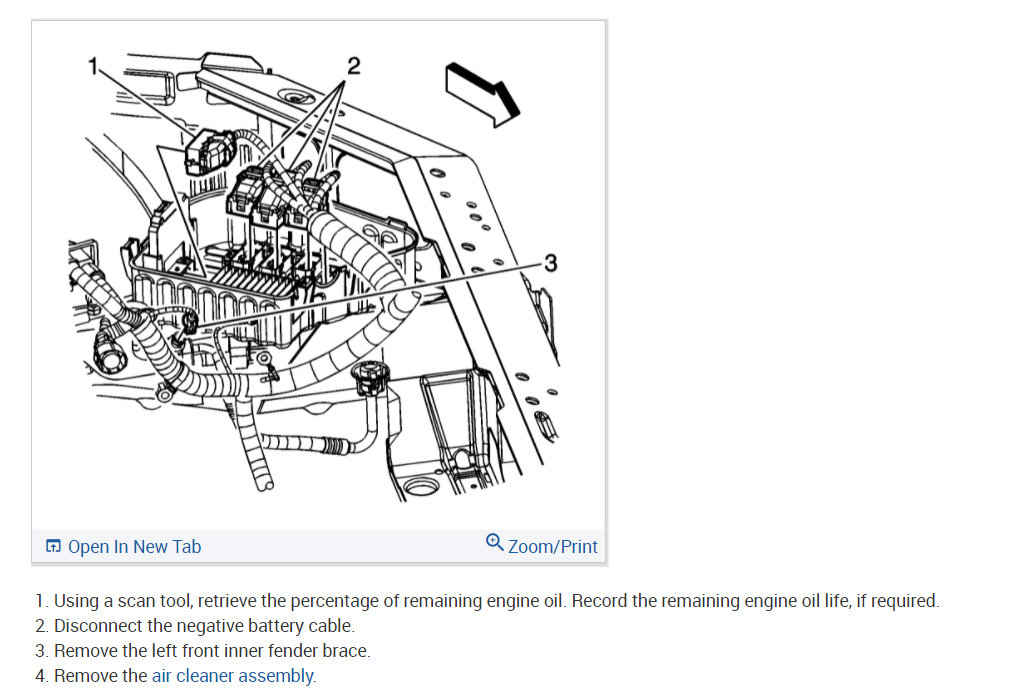 1
2
3

Open In New Tab
Zoom/Print

1. Using a scan tool, retrieve the percentage of remaining engine oil. Record the remaining engine oil life, if required.
2. Disconnect the negative battery cable.
3. Remove the left front inner fender brace.
4. Remove the air cleaner assembly.