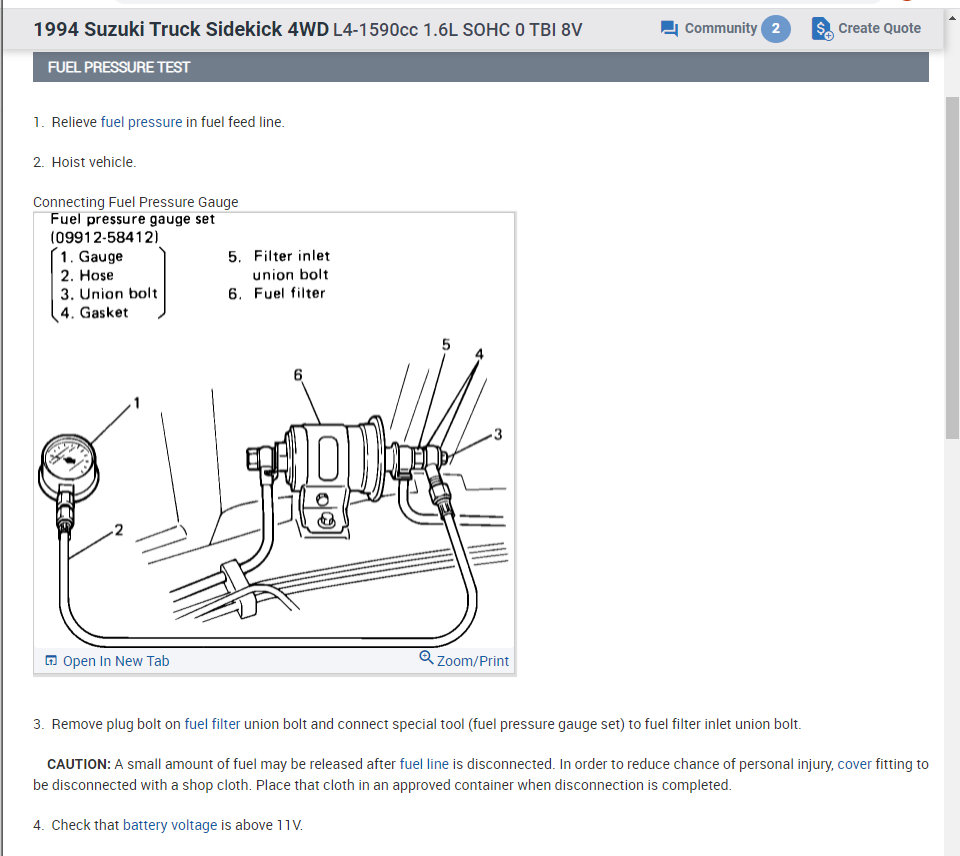 1994 Suzuki Truck Sidekick 4WD L4-1590cc 1.6L SOHC 0 TBI 8V

Community 2

Create Quote

FUEL PRESSURE TEST

1. Relieve fuel pressure in fuel feed line.

2. Hoist vehicle.

Connecting Fuel Pressure Gauge

Fuel pressure gauge set (09912-58412)
1. Gauge
2. Hose
3. Union bolt
4. Gasket

5. Filter inlet union bolt
6. Fuel filter

5
4
6
1
3
2

Open In New Tab

Zoom/Print

3. Remove plug bolt on fuel filter union bolt and connect special tool (fuel pressure gauge set) to fuel filter inlet union bolt.

CAUTION: A small amount of fuel may be released after fuel line is disconnected. In order to reduce chance of personal injury, cover fitting to be disconnected with a shop cloth. Place that cloth in an approved container when disconnection is completed.

4. Check that battery voltage is above 11V.