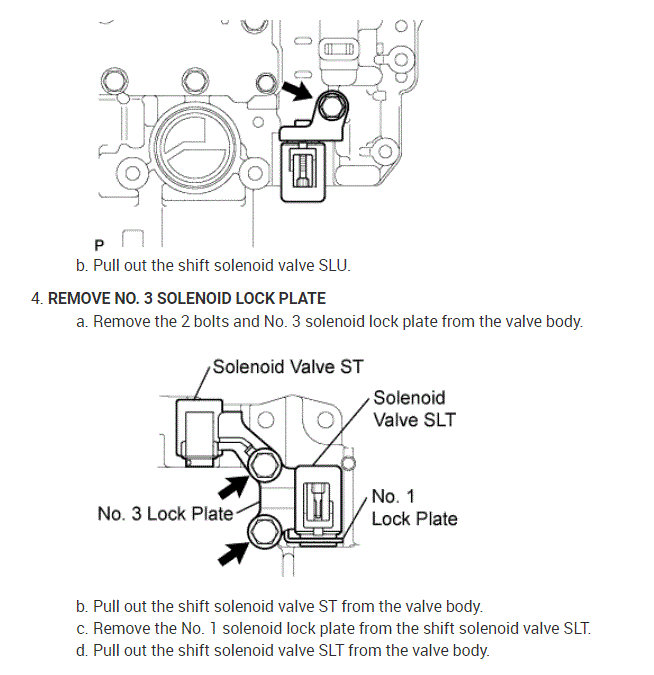 P

b. Pull out the shift solenoid valve SLU.

4. REMOVE NO. 3 SOLENOID LOCK PLATE

a. Remove the 2 bolts and No. 3 solenoid lock plate from the valve body.

Solenoid Valve ST

Solenoid Valve SLT

No. 3 Lock Plate

No. 1 Lock Plate

b. Pull out the shift solenoid valve ST from the valve body.

c. Remove the No. 1 solenoid lock plate from the shift solenoid valve SLT.

d. Pull out the shift solenoid valve SLT from the valve body.