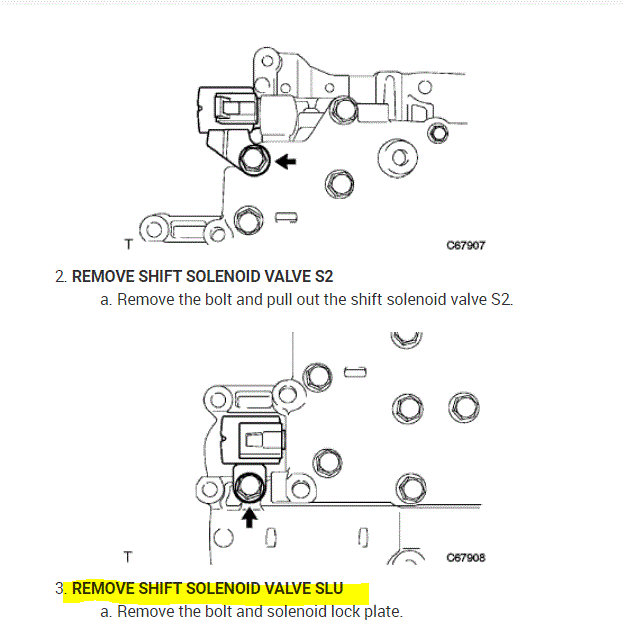 T

C67907

2. REMOVE SHIFT SOLENOID VALVE S2

a. Remove the bolt and pull out the shift solenoid valve S2.

T

C67908

3. REMOVE SHIFT SOLENOID VALVE SLU

a. Remove the bolt and solenoid lock plate.