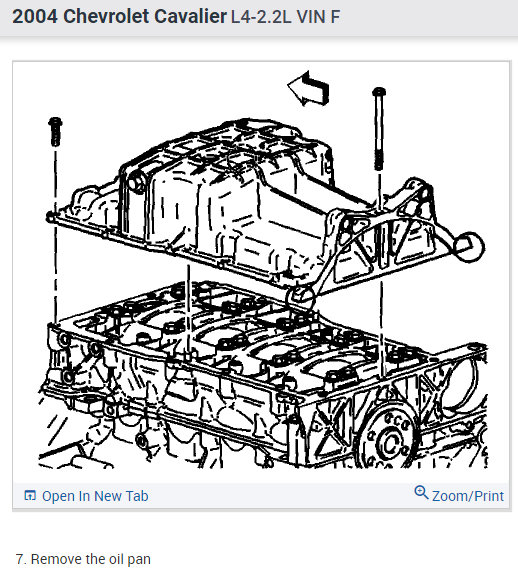 2004 Chevrolet Cavalier L4-2.2L VIN F

Open In New Tab

Zoom/Print

7. Remove the oil pan