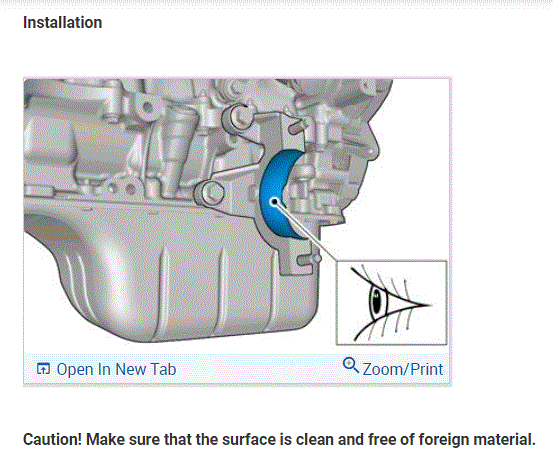 Installation

Open In New Tab

Zoom/Print

Caution! Make sure that the surface is clean and free of foreign material.