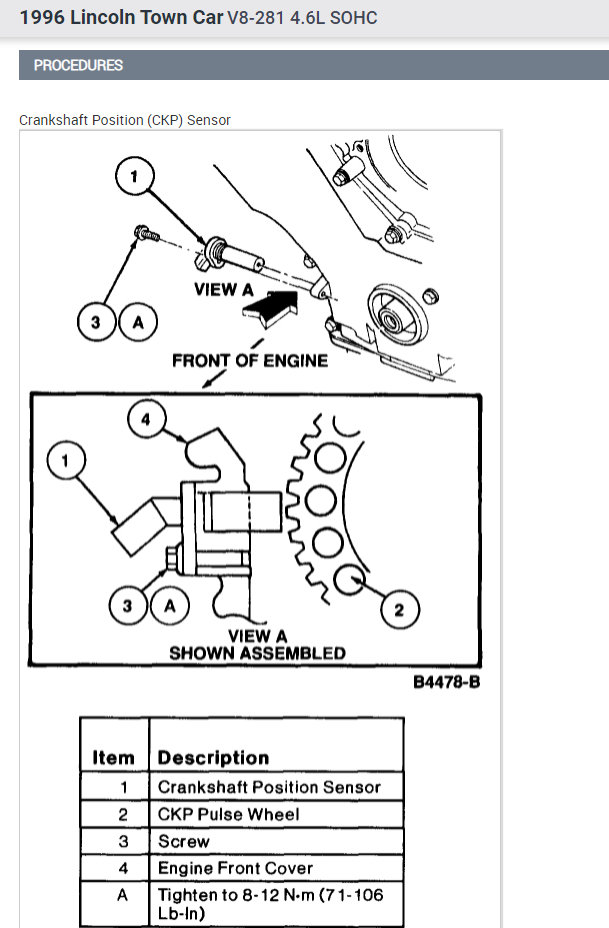 1996 Lincoln Town Car V8-281 4.6L SOHC

PROCEDURES

Crankshaft Position (CKP) Sensor

1

3 A

VIEW A

FRONT OF ENGINE

4

1

3 A

2

VIEW A
SHOWN ASSEMBLED

B4478-B

| Item | Description |
|---|---|
| 1 | Crankshaft Position Sensor |
| 2 | CKP Pulse Wheel |
| 3 | Screw |
| 4 | Engine Front Cover |
| A | Tighten to 8-12 N·m (71-106 Lb-In) |