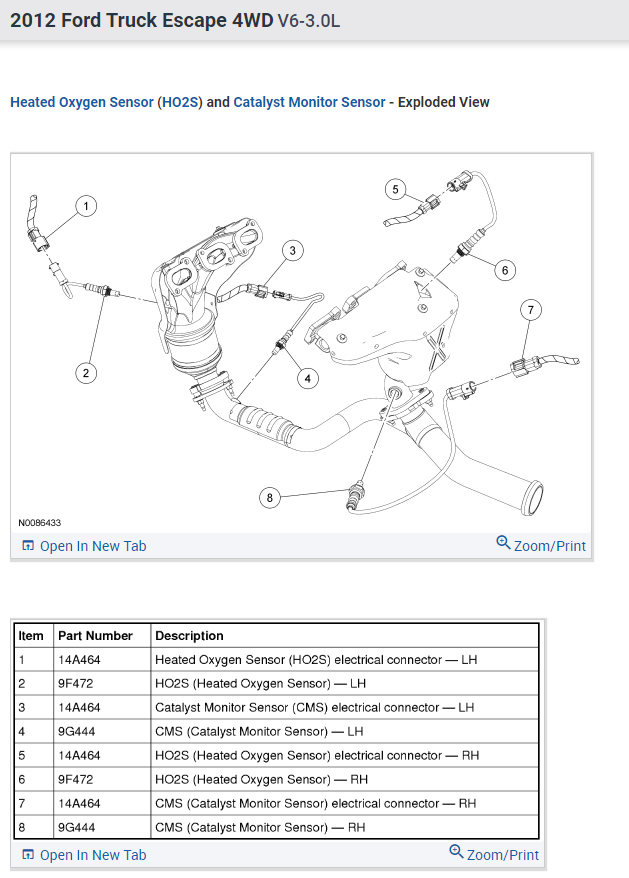 2012 Ford Truck Escape 4WD V6-3.0L

Heated Oxygen Sensor (HO2S) and Catalyst Monitor Sensor - Exploded View

1
2
3
4
5
6
7
8

N0086433

Open In New Tab
Zoom/Print

| Item | Part Number | Description |
|---|---|---|
| 1 | 14A464 | Heated Oxygen Sensor (HO2S) electrical connector — LH |
| 2 | 9F472 | HO2S (Heated Oxygen Sensor) — LH |
| 3 | 14A464 | Catalyst Monitor Sensor (CMS) electrical connector — LH |
| 4 | 9G444 | CMS (Catalyst Monitor Sensor) — LH |
| 5 | 14A464 | HO2S (Heated Oxygen Sensor) electrical connector — RH |
| 6 | 9F472 | HO2S (Heated Oxygen Sensor) — RH |
| 7 | 14A464 | CMS (Catalyst Monitor Sensor) electrical connector — RH |
| 8 | 9G444 | CMS (Catalyst Monitor Sensor) — RH |

Open In New Tab
Zoom/Print