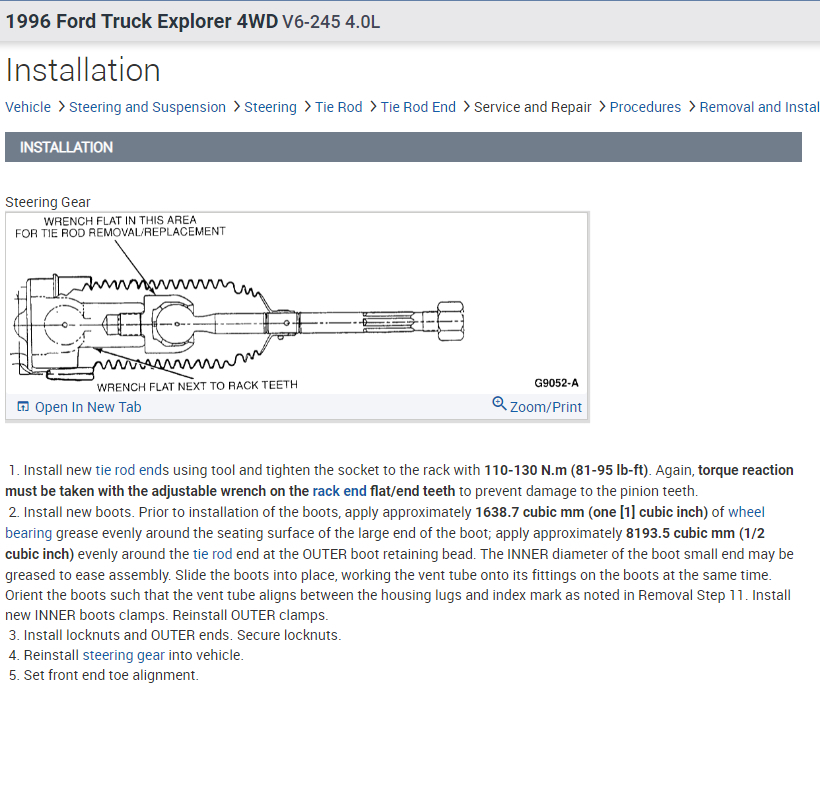 1996 Ford Truck Explorer 4WD V6-245 4.0L

Installation

Vehicle > Steering and Suspension > Steering > Tie Rod > Tie Rod End > Service and Repair > Procedures > Removal and Instal

INSTALLATION

Steering Gear

WRENCH FLAT IN THIS AREA FOR TIE ROD REMOVAL/REPLACEMENT

WRENCH FLAT NEXT TO RACK TEETH

G9052-A

Open In New Tab

Zoom/Print

1. Install new tie rod ends using tool and tighten the socket to the rack with 110-130 N.m (81-95 lb-ft). Again, torque reaction must be taken with the adjustable wrench on the rack end flat/end teeth to prevent damage to the pinion teeth.
2. Install new boots. Prior to installation of the boots, apply approximately 1638.7 cubic mm (one [1] cubic inch) of wheel bearing grease evenly around the seating surface of the large end of the boot; apply approximately 8193.5 cubic mm (1/2 cubic inch) evenly around the tie rod end at the OUTER boot retaining bead. The INNER diameter of the boot small end may be greased to ease assembly. Slide the boots into place, working the vent tube onto its fittings on the boots at the same time. Orient the boots such that the vent tube aligns between the housing lugs and index mark as noted in Removal Step 11. Install new INNER boots clamps. Reinstall OUTER clamps.
3. Install locknuts and OUTER ends. Secure locknuts.
4. Reinstall steering gear into vehicle.
5. Set front end toe alignment.