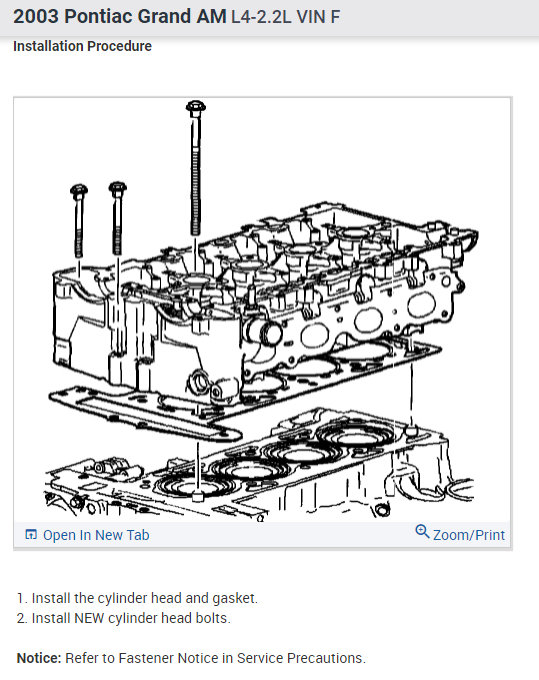 2003 Pontiac Grand AM L4-2.2L VIN F

Installation Procedure

Open In New Tab

Zoom/Print

1. Install the cylinder head and gasket.
2. Install NEW cylinder head bolts.

Notice: Refer to Fastener Notice in Service Precautions.