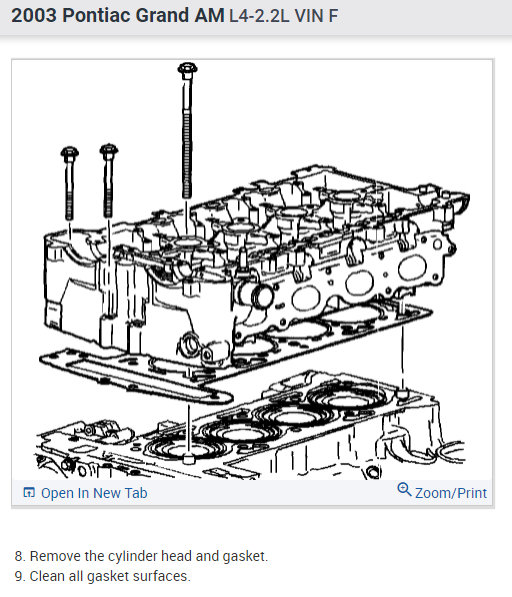 2003 Pontiac Grand AM L4-2.2L VIN F

Open In New Tab

Zoom/Print

8. Remove the cylinder head and gasket.
9. Clean all gasket surfaces.