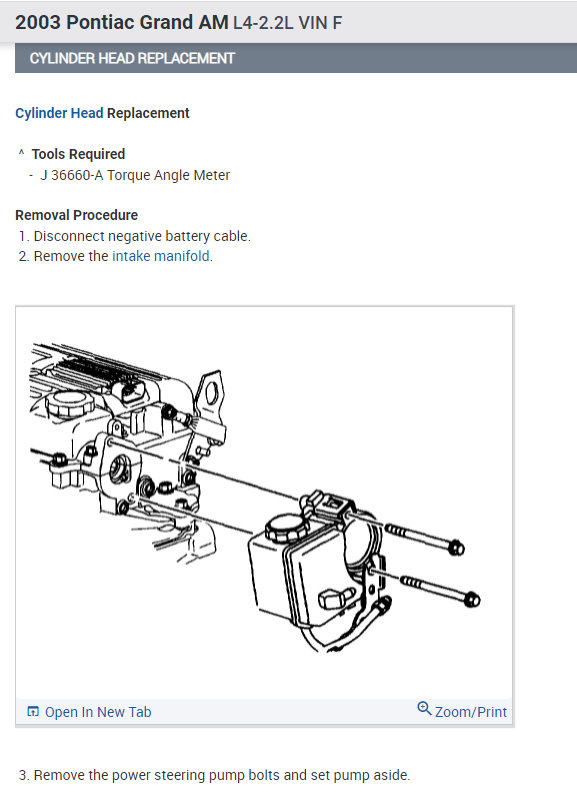 2003 Pontiac Grand AM L4-2.2L VIN F

CYLINDER HEAD REPLACEMENT

Cylinder Head Replacement

^ Tools Required
- J 36660-A Torque Angle Meter

Removal Procedure
1. Disconnect negative battery cable.
2. Remove the intake manifold.

Open In New Tab

Zoom/Print

3. Remove the power steering pump bolts and set pump aside.