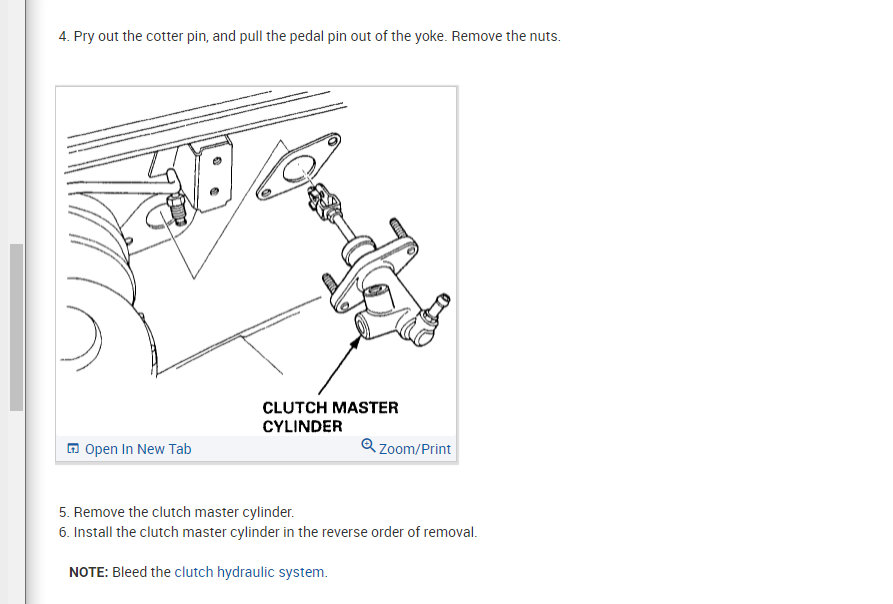 4. Pry out the cotter pin, and pull the pedal pin out of the yoke. Remove the nuts.

CLUTCH MASTER CYLINDER

Open In New Tab

Zoom/Print

5. Remove the clutch master cylinder.
6. Install the clutch master cylinder in the reverse order of removal.

NOTE: Bleed the clutch hydraulic system.