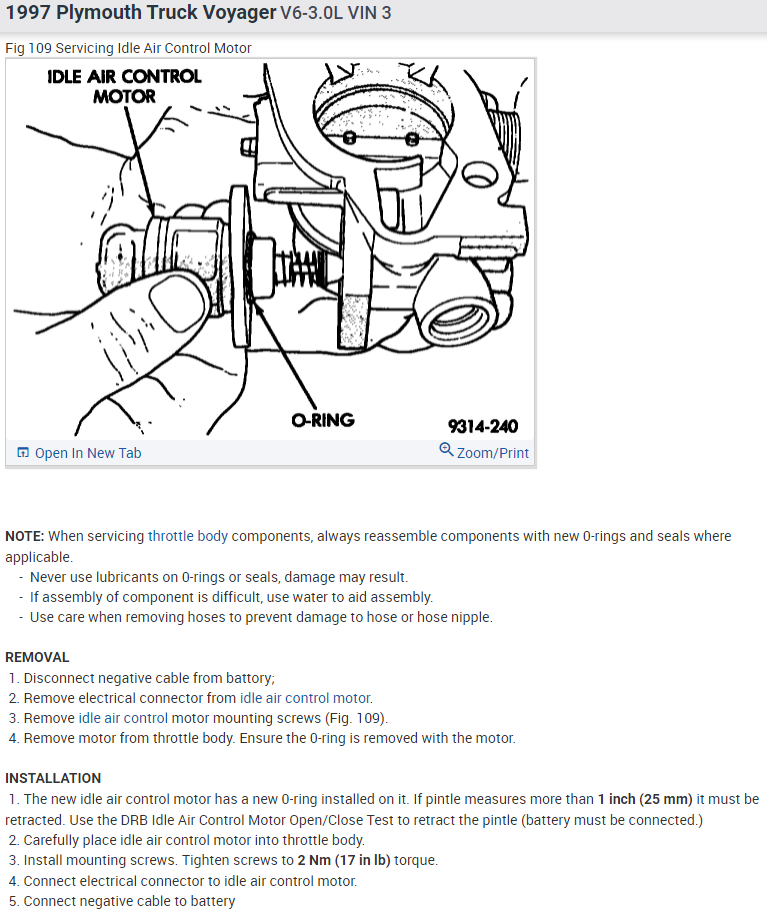 1997 Plymouth Truck Voyager V6-3.0L VIN 3

Fig 109 Servicing Idle Air Control Motor

IDLE AIR CONTROL MOTOR

O-RING

9314-240

Open In New Tab

Zoom/Print

NOTE: When servicing throttle body components, always reassemble components with new 0-rings and seals where applicable.
- Never use lubricants on 0-rings or seals, damage may result.
- If assembly of component is difficult, use water to aid assembly.
- Use care when removing hoses to prevent damage to hose or hose nipple.

REMOVAL
1. Disconnect negative cable from battery;
2. Remove electrical connector from idle air control motor.
3. Remove idle air control motor mounting screws (Fig. 109).
4. Remove motor from throttle body. Ensure the 0-ring is removed with the motor.

INSTALLATION
1. The new idle air control motor has a new 0-ring installed on it. If pintle measures more than 1 inch (25 mm) it must be retracted. Use the DRB Idle Air Control Motor Open/Close Test to retract the pintle (battery must be connected.)
2. Carefully place idle air control motor into throttle body.
3. Install mounting screws. Tighten screws to 2 Nm (17 in lb) torque.
4. Connect electrical connector to idle air control motor.
5. Connect negative cable to battery