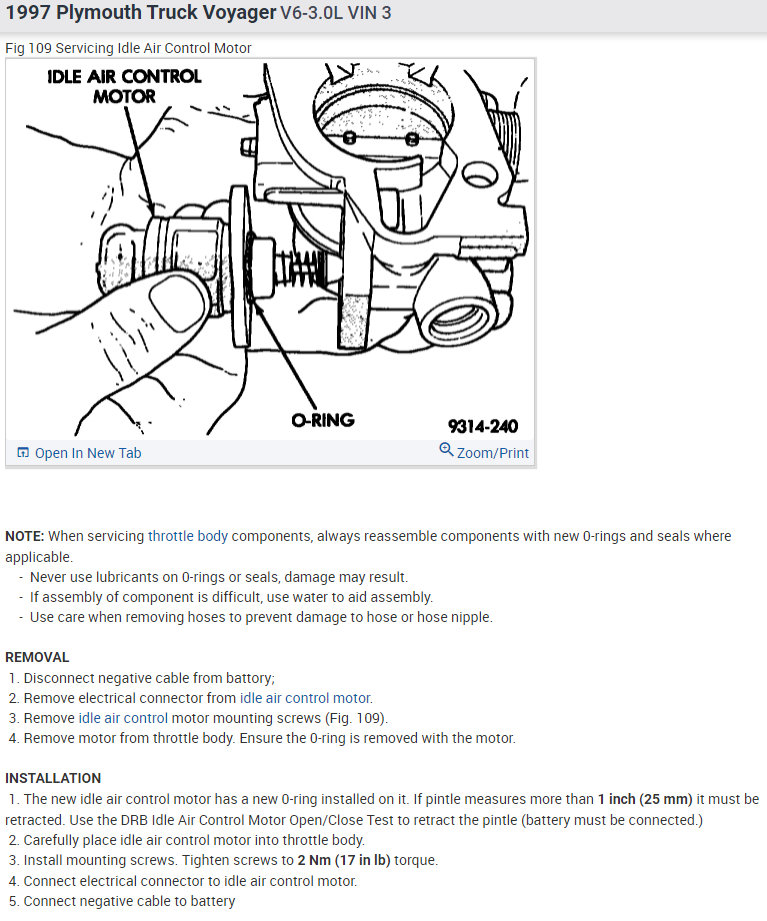 1997 Plymouth Truck Voyager V6-3.0L VIN 3

Fig 109 Servicing Idle Air Control Motor

IDLE AIR CONTROL MOTOR

O-RING

9314-240

Open In New Tab

Zoom/Print

NOTE: When servicing throttle body components, always reassemble components with new 0-rings and seals where applicable.
- Never use lubricants on 0-rings or seals, damage may result.
- If assembly of component is difficult, use water to aid assembly.
- Use care when removing hoses to prevent damage to hose or hose nipple.

REMOVAL
1. Disconnect negative cable from battery;
2. Remove electrical connector from idle air control motor.
3. Remove idle air control motor mounting screws (Fig. 109).
4. Remove motor from throttle body. Ensure the 0-ring is removed with the motor.

INSTALLATION
1. The new idle air control motor has a new 0-ring installed on it. If pintle measures more than 1 inch (25 mm) it must be retracted. Use the DRB Idle Air Control Motor Open/Close Test to retract the pintle (battery must be connected.)
2. Carefully place idle air control motor into throttle body.
3. Install mounting screws. Tighten screws to 2 Nm (17 in lb) torque.
4. Connect electrical connector to idle air control motor.
5. Connect negative cable to battery