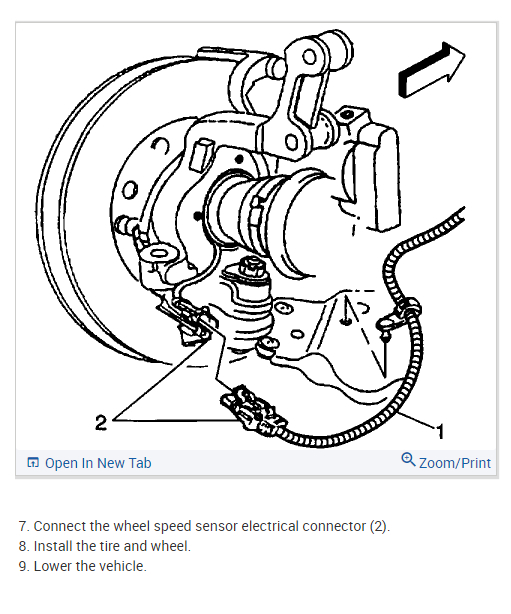 2

1

Open In New Tab

Zoom/Print

7. Connect the wheel speed sensor electrical connector (2).
8. Install the tire and wheel.
9. Lower the vehicle.