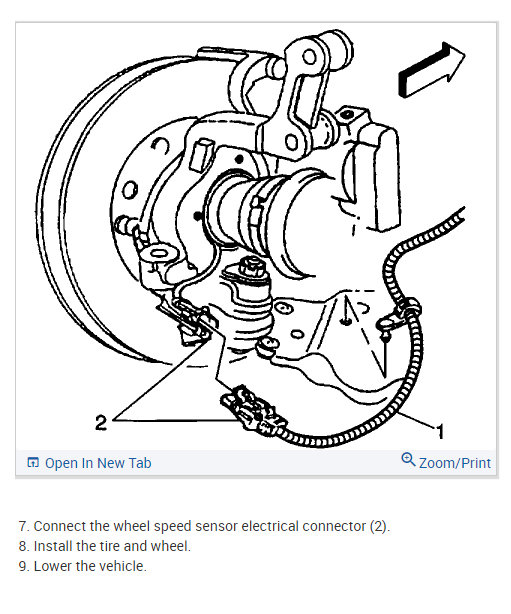 2

1

Open In New Tab

Zoom/Print

7. Connect the wheel speed sensor electrical connector (2).
8. Install the tire and wheel.
9. Lower the vehicle.