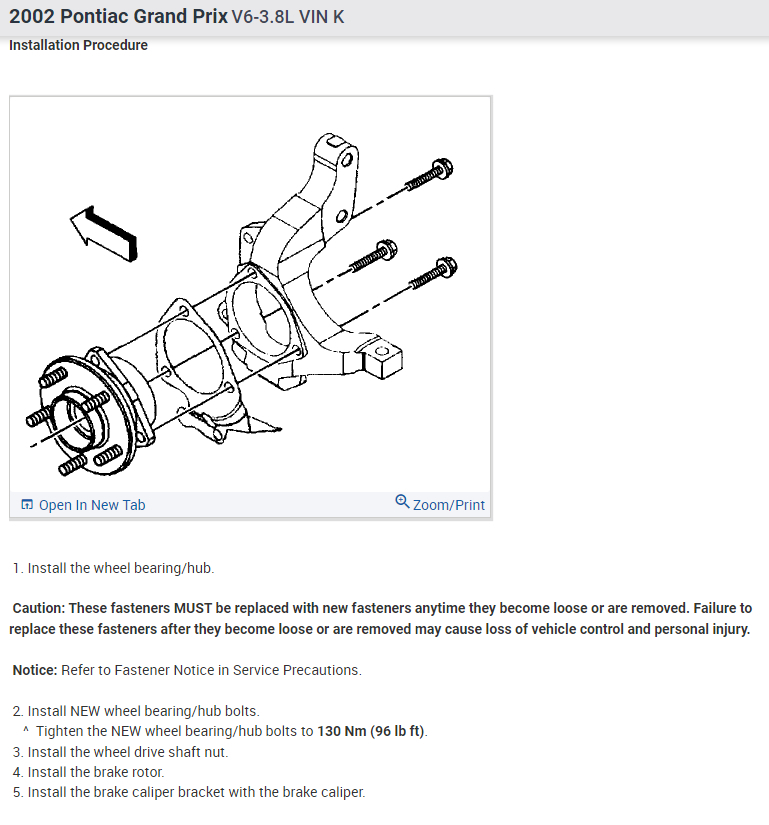 2002 Pontiac Grand Prix V6-3.8L VIN K

Installation Procedure

Open In New Tab

Zoom/Print

1. Install the wheel bearing/hub.

Caution: These fasteners MUST be replaced with new fasteners anytime they become loose or are removed. Failure to replace these fasteners after they become loose or are removed may cause loss of vehicle control and personal injury.

Notice: Refer to Fastener Notice in Service Precautions.

2. Install NEW wheel bearing/hub bolts.
^ Tighten the NEW wheel bearing/hub bolts to 130 Nm (96 lb ft).
3. Install the wheel drive shaft nut.
4. Install the brake rotor.
5. Install the brake caliper bracket with the brake caliper.