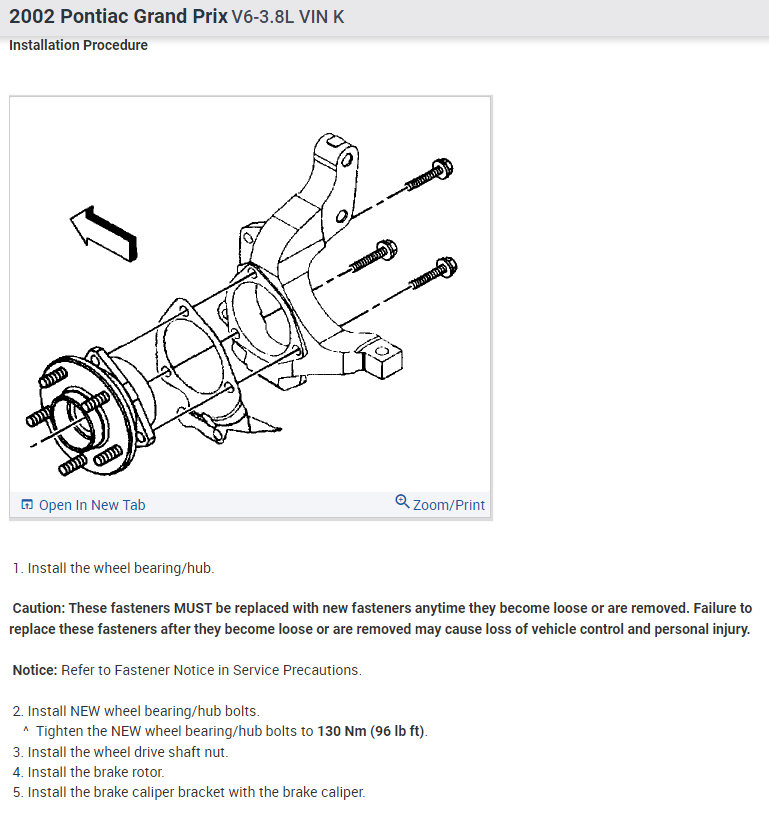 2002 Pontiac Grand Prix V6-3.8L VIN K

Installation Procedure

Open In New Tab

Zoom/Print

1. Install the wheel bearing/hub.

Caution: These fasteners MUST be replaced with new fasteners anytime they become loose or are removed. Failure to replace these fasteners after they become loose or are removed may cause loss of vehicle control and personal injury.

Notice: Refer to Fastener Notice in Service Precautions.

2. Install NEW wheel bearing/hub bolts.
^ Tighten the NEW wheel bearing/hub bolts to 130 Nm (96 lb ft).
3. Install the wheel drive shaft nut.
4. Install the brake rotor.
5. Install the brake caliper bracket with the brake caliper.