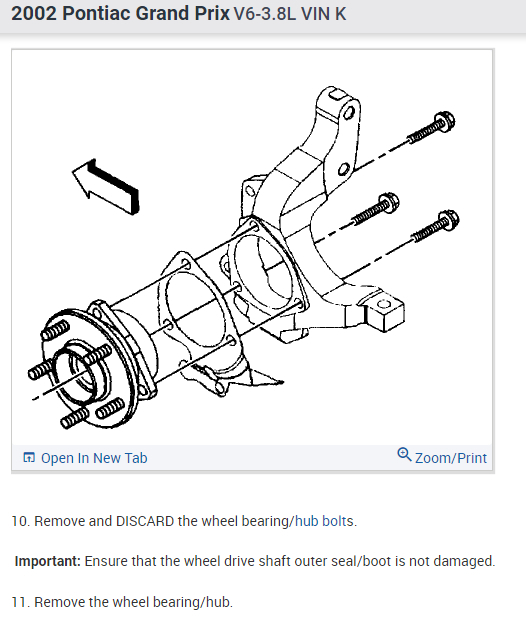 2002 Pontiac Grand Prix V6-3.8L VIN K

Open In New Tab

Zoom/Print

10. Remove and DISCARD the wheel bearing/hub bolts.

Important: Ensure that the wheel drive shaft outer seal/boot is not damaged.

11. Remove the wheel bearing/hub.