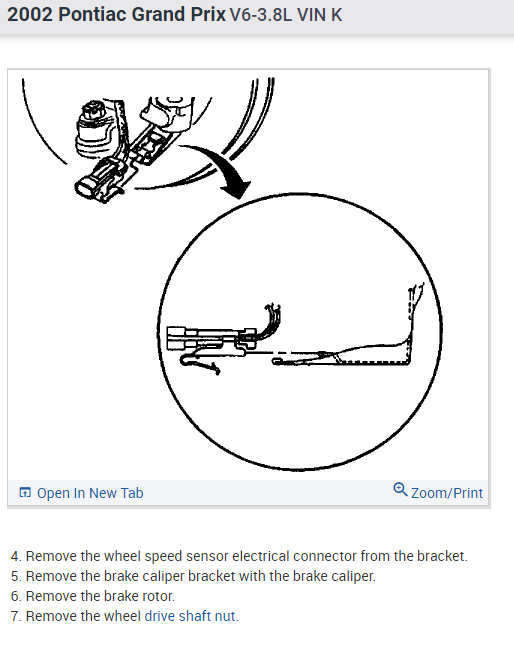 2002 Pontiac Grand Prix V6-3.8L VIN K

Open In New Tab

Zoom/Print

4. Remove the wheel speed sensor electrical connector from the bracket.
5. Remove the brake caliper bracket with the brake caliper.
6. Remove the brake rotor.
7. Remove the wheel drive shaft nut.