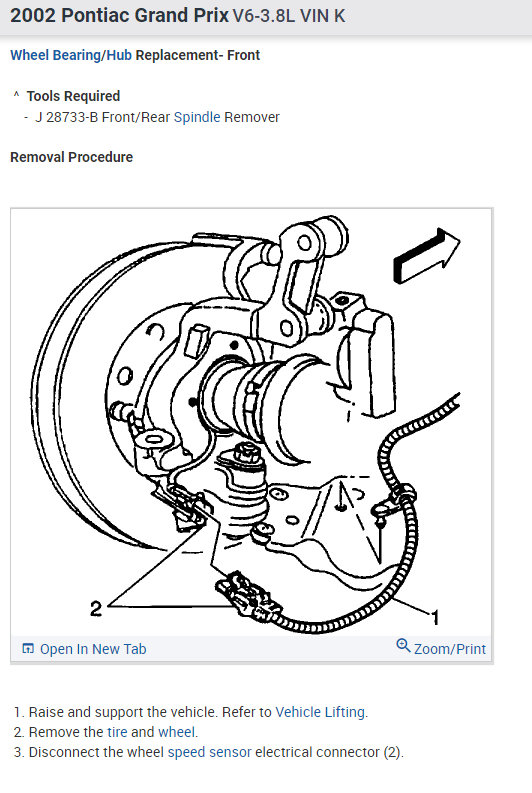 2002 Pontiac Grand Prix V6-3.8L VIN K

Wheel Bearing/Hub Replacement- Front

^ Tools Required
- J 28733-B Front/Rear Spindle Remover

Removal Procedure

2

1

Open In New Tab

Zoom/Print

1. Raise and support the vehicle. Refer to Vehicle Lifting.
2. Remove the tire and wheel.
3. Disconnect the wheel speed sensor electrical connector (2).