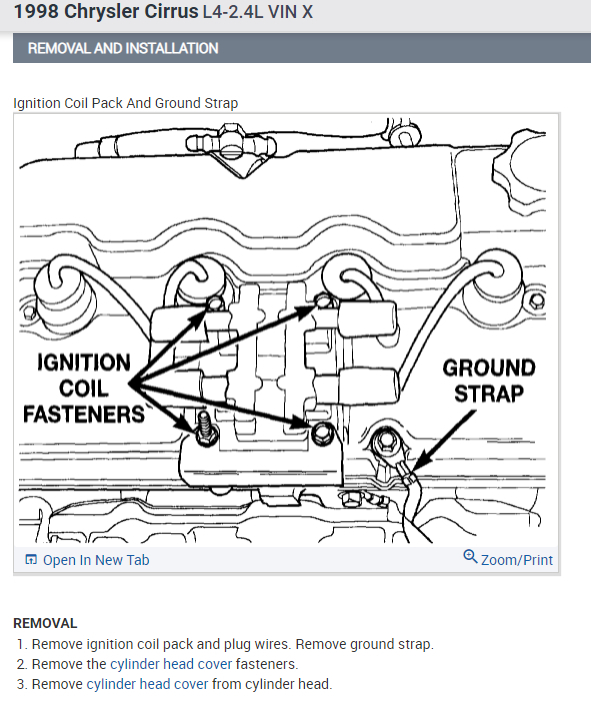 1998 Chrysler Cirrus L4-2.4L VIN X

REMOVAL AND INSTALLATION

Ignition Coil Pack And Ground Strap

IGNITION COIL FASTENERS

GROUND STRAP

Open In New Tab

Zoom/Print

REMOVAL

1. Remove ignition coil pack and plug wires. Remove ground strap.
2. Remove the cylinder head cover fasteners.
3. Remove cylinder head cover from cylinder head.