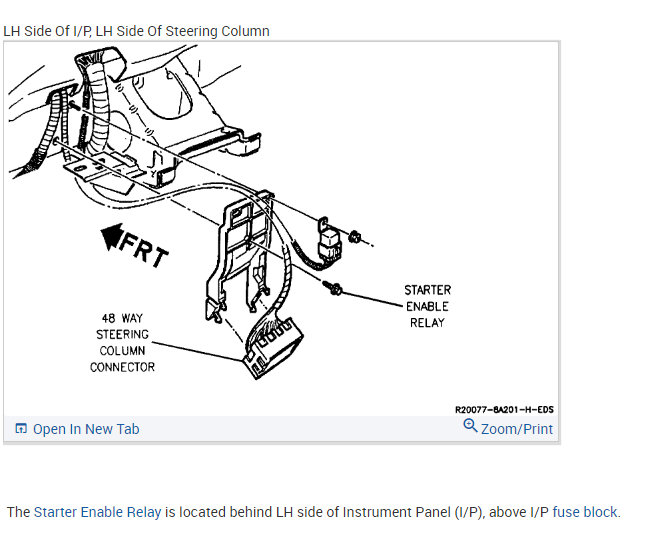 LH Side Of I/P, LH Side Of Steering Column

FRT

STARTER ENABLE RELAY

48 WAY STEERING COLUMN CONNECTOR

R20077-8A201-H-EDS

Open In New Tab

Zoom/Print

The Starter Enable Relay is located behind LH side of Instrument Panel (I/P), above I/P fuse block.