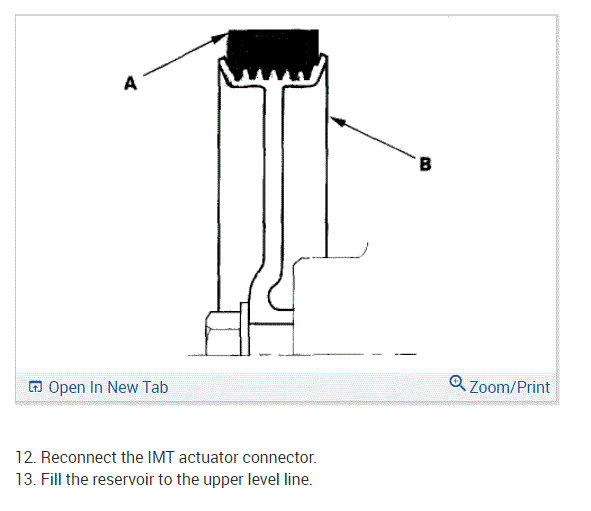 A

B

Open In New Tab

Zoom/Print

12. Reconnect the IMT actuator connector.
13. Fill the reservoir to the upper level line.