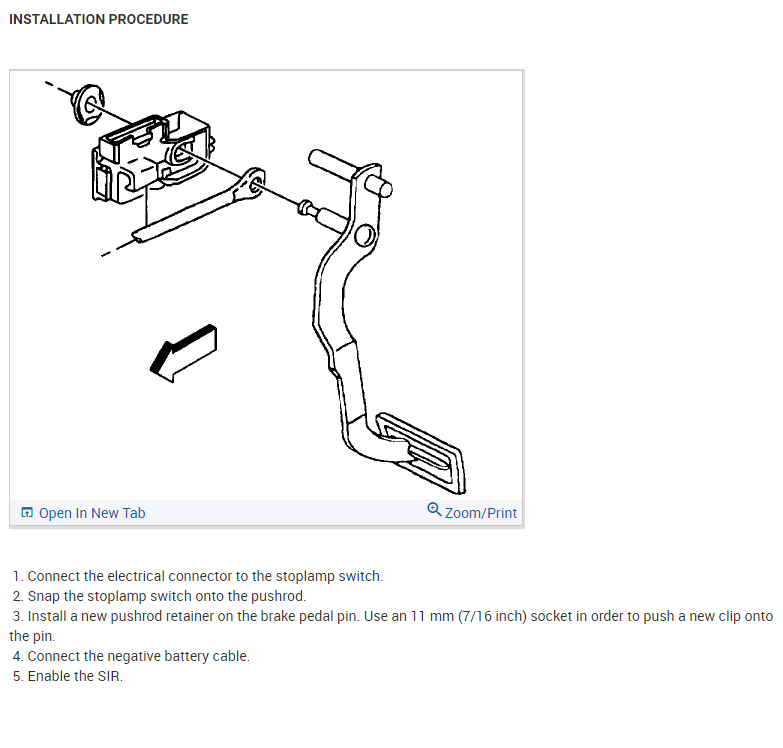 INSTALLATION PROCEDURE

Open In New Tab

Zoom/Print

1. Connect the electrical connector to the stoplamp switch.
2. Snap the stoplamp switch onto the pushrod.
3. Install a new pushrod retainer on the brake pedal pin. Use an 11 mm (7/16 inch) socket in order to push a new clip onto the pin.
4. Connect the negative battery cable.
5. Enable the SIR.