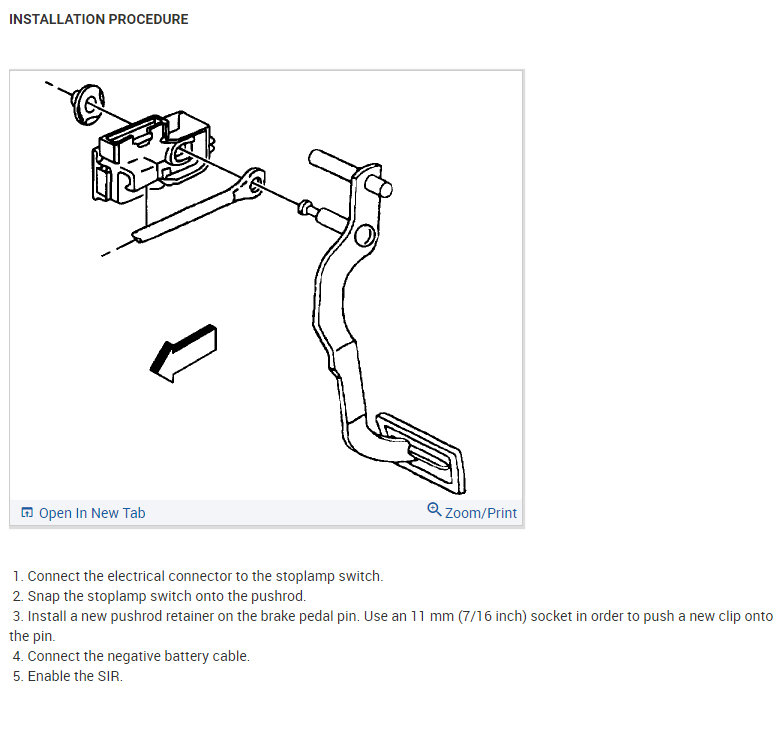 INSTALLATION PROCEDURE

Open In New Tab

Zoom/Print

1. Connect the electrical connector to the stoplamp switch.
2. Snap the stoplamp switch onto the pushrod.
3. Install a new pushrod retainer on the brake pedal pin. Use an 11 mm (7/16 inch) socket in order to push a new clip onto the pin.
4. Connect the negative battery cable.
5. Enable the SIR.