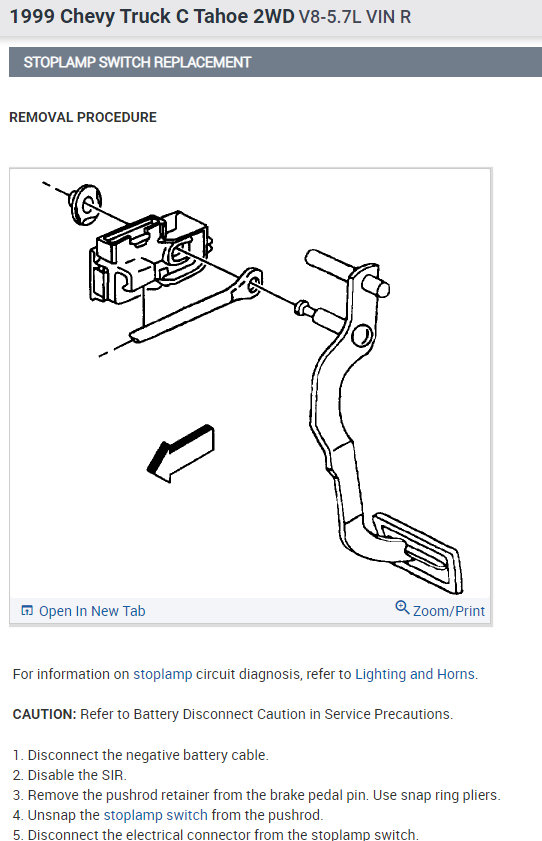 1999 Chevy Truck C Tahoe 2WD V8-5.7L VIN R

STOPLAMP SWITCH REPLACEMENT

REMOVAL PROCEDURE

Open In New Tab

Zoom/Print

For information on stoplamp circuit diagnosis, refer to Lighting and Horns.

CAUTION: Refer to Battery Disconnect Caution in Service Precautions.

1. Disconnect the negative battery cable.
2. Disable the SIR.
3. Remove the pushrod retainer from the brake pedal pin. Use snap ring pliers.
4. Unsnap the stoplamp switch from the pushrod.
5. Disconnect the electrical connector from the stoplamp switch.