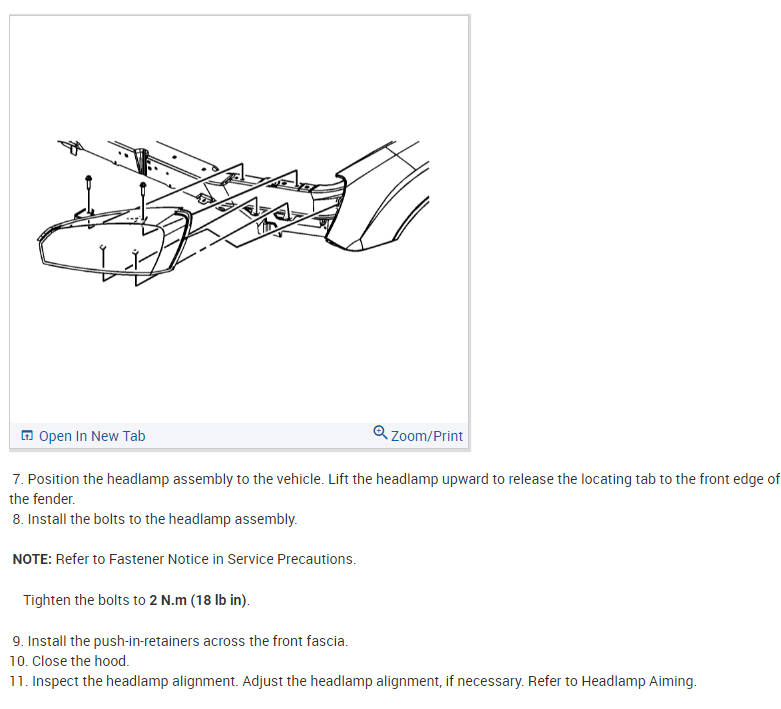 Open In New Tab

Zoom/Print

7. Position the headlamp assembly to the vehicle. Lift the headlamp upward to release the locating tab to the front edge of the fender.
8. Install the bolts to the headlamp assembly.

NOTE: Refer to Fastener Notice in Service Precautions.

Tighten the bolts to 2 N.m (18 lb in).

9. Install the push-in-retainers across the front fascia.
10. Close the hood.
11. Inspect the headlamp alignment. Adjust the headlamp alignment, if necessary. Refer to Headlamp Aiming.