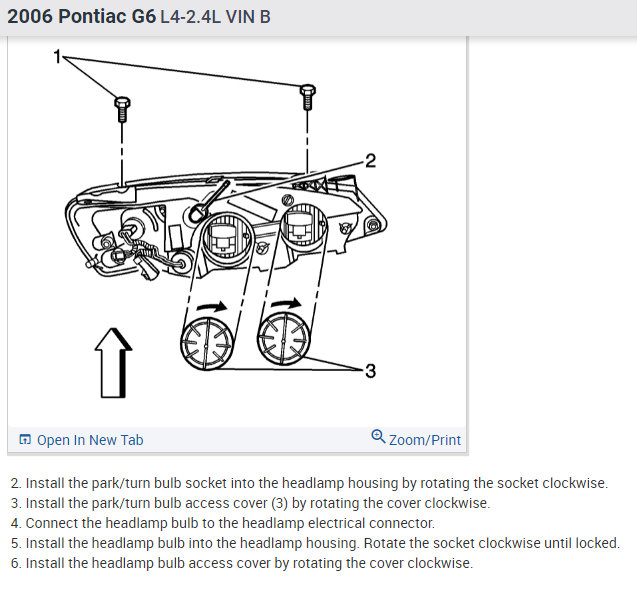 2006 Pontiac G6 L4-2.4L VIN B

1

2

3

Open In New Tab

Zoom/Print

2. Install the park/turn bulb socket into the headlamp housing by rotating the socket clockwise.
3. Install the park/turn bulb access cover (3) by rotating the cover clockwise.
4. Connect the headlamp bulb to the headlamp electrical connector.
5. Install the headlamp bulb into the headlamp housing. Rotate the socket clockwise until locked.
6. Install the headlamp bulb access cover by rotating the cover clockwise.