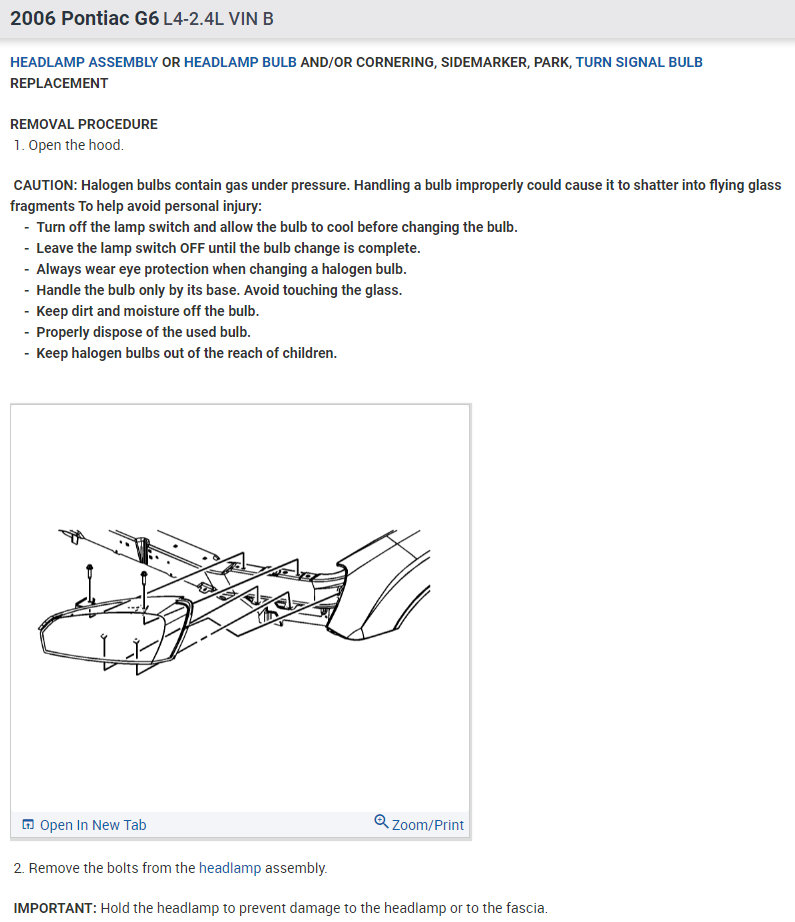 2006 Pontiac G6 L4-2.4L VIN B

HEADLAMP ASSEMBLY OR HEADLAMP BULB AND/OR CORNERING, SIDEMARKER, PARK, TURN SIGNAL BULB REPLACEMENT

REMOVAL PROCEDURE
1. Open the hood.

CAUTION: Halogen bulbs contain gas under pressure. Handling a bulb improperly could cause it to shatter into flying glass fragments To help avoid personal injury:
- Turn off the lamp switch and allow the bulb to cool before changing the bulb.
- Leave the lamp switch OFF until the bulb change is complete.
- Always wear eye protection when changing a halogen bulb.
- Handle the bulb only by its base. Avoid touching the glass.
- Keep dirt and moisture off the bulb.
- Properly dispose of the used bulb.
- Keep halogen bulbs out of the reach of children.

Open In New Tab
Zoom/Print

2. Remove the bolts from the headlamp assembly.

IMPORTANT: Hold the headlamp to prevent damage to the headlamp or to the fascia.