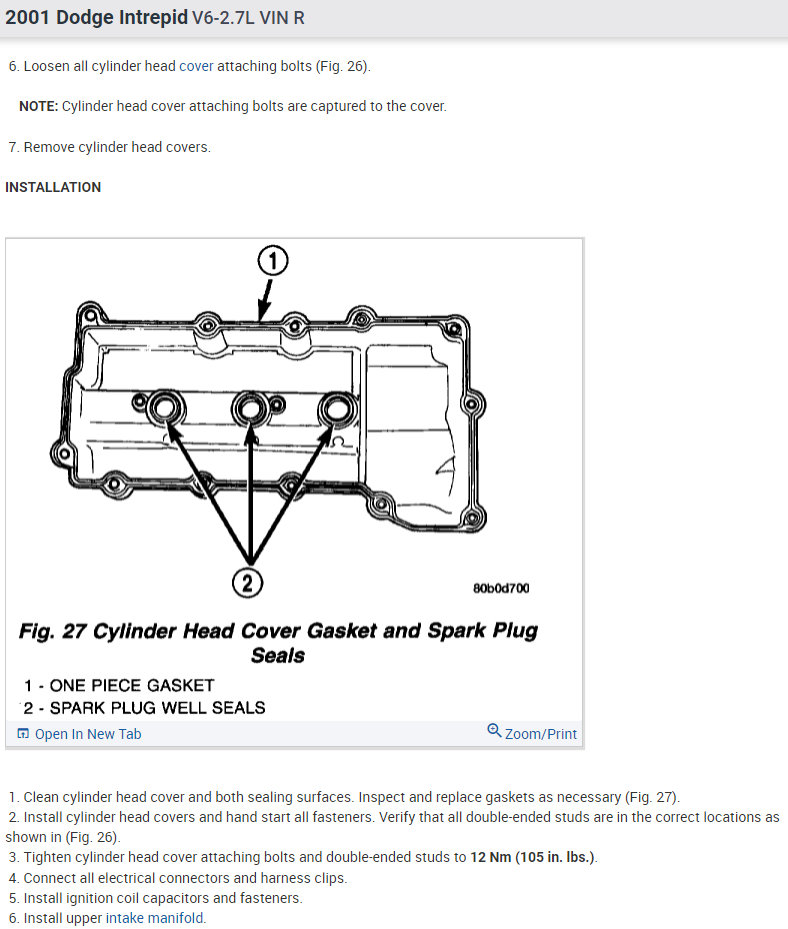 2001 Dodge Intrepid V6-2.7L VIN R

6. Loosen all cylinder head cover attaching bolts (Fig. 26).

NOTE: Cylinder head cover attaching bolts are captured to the cover.

7. Remove cylinder head covers.

INSTALLATION

1

2

80b0d700

Fig. 27 Cylinder Head Cover Gasket and Spark Plug Seals

1 - ONE PIECE GASKET
2 - SPARK PLUG WELL SEALS

Open In New Tab

Zoom/Print

1. Clean cylinder head cover and both sealing surfaces. Inspect and replace gaskets as necessary (Fig. 27).
2. Install cylinder head covers and hand start all fasteners. Verify that all double-ended studs are in the correct locations as shown in (Fig. 26).
3. Tighten cylinder head cover attaching bolts and double-ended studs to 12 Nm (105 in. lbs.).
4. Connect all electrical connectors and harness clips.
5. Install ignition coil capacitors and fasteners.
6. Install upper intake manifold.