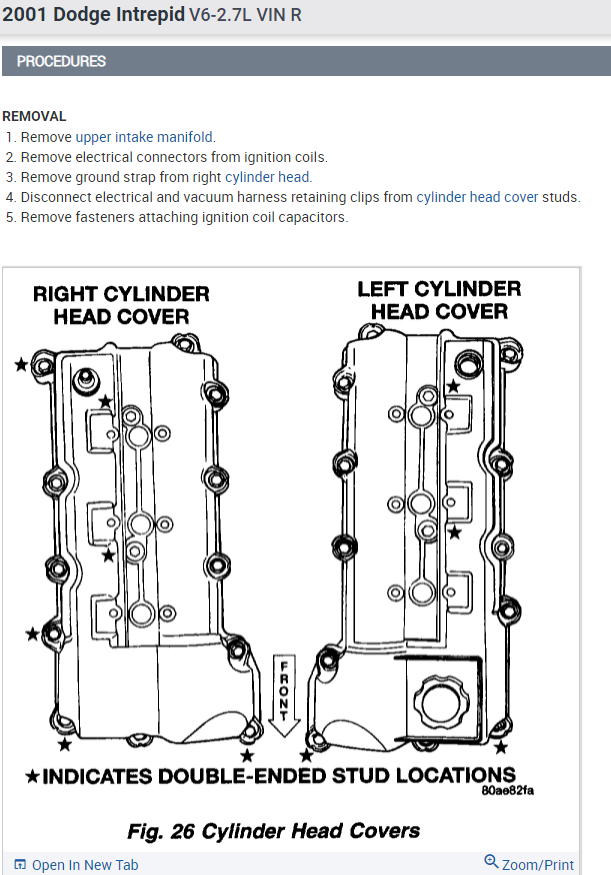 2001 Dodge Intrepid V6-2.7L VIN R

PROCEDURES

REMOVAL
1. Remove upper intake manifold.
2. Remove electrical connectors from ignition coils.
3. Remove ground strap from right cylinder head.
4. Disconnect electrical and vacuum harness retaining clips from cylinder head cover studs.
5. Remove fasteners attaching ignition coil capacitors.

RIGHT CYLINDER HEAD COVER

LEFT CYLINDER HEAD COVER

FRONT

★INDICATES DOUBLE-ENDED STUD LOCATIONS

80ae82fa

Fig. 26 Cylinder Head Covers

Open In New Tab

Zoom/Print