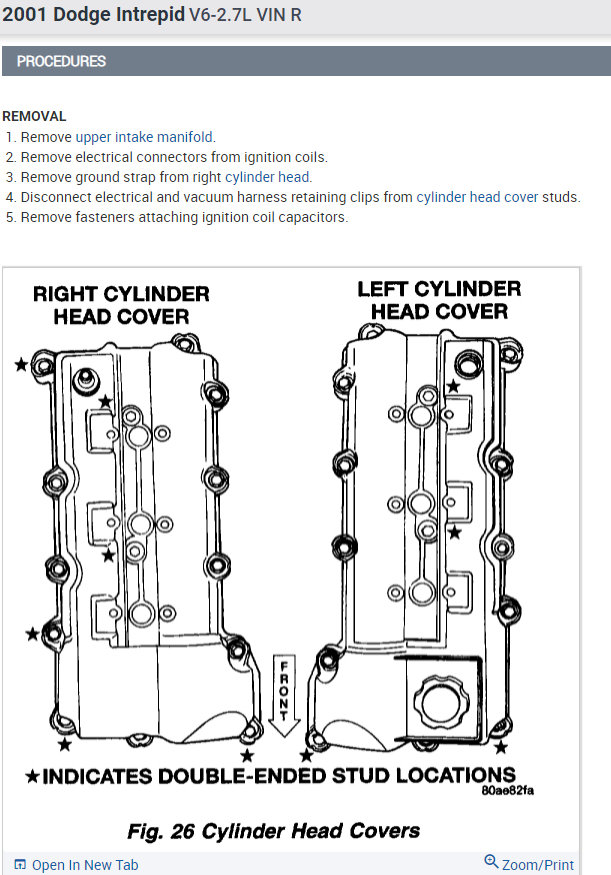 2001 Dodge Intrepid V6-2.7L VIN R

PROCEDURES

REMOVAL
1. Remove upper intake manifold.
2. Remove electrical connectors from ignition coils.
3. Remove ground strap from right cylinder head.
4. Disconnect electrical and vacuum harness retaining clips from cylinder head cover studs.
5. Remove fasteners attaching ignition coil capacitors.

RIGHT CYLINDER HEAD COVER

LEFT CYLINDER HEAD COVER

FRONT

★INDICATES DOUBLE-ENDED STUD LOCATIONS

80ae82fa

Fig. 26 Cylinder Head Covers

Open In New Tab

Zoom/Print