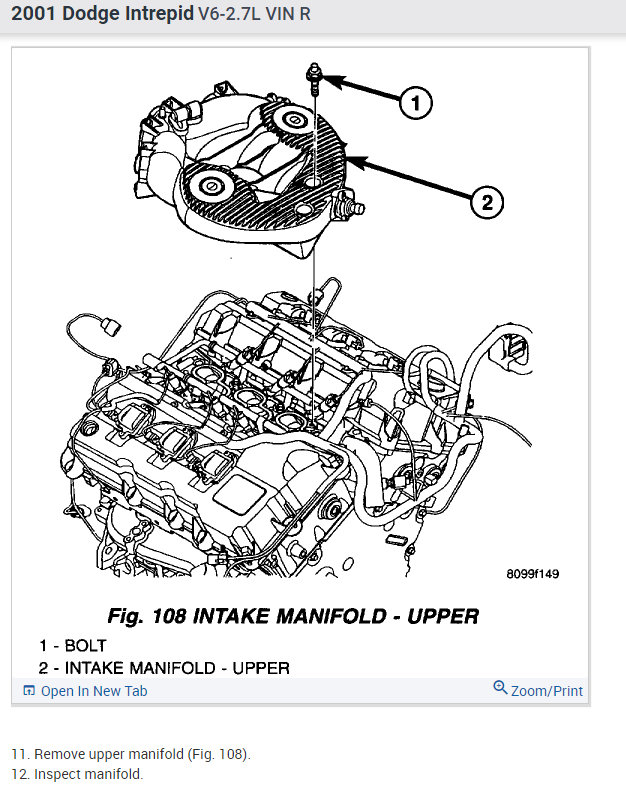 2001 Dodge Intrepid V6-2.7L VIN R

1

2

8099f149

Fig. 108 INTAKE MANIFOLD - UPPER

1 - BOLT
2 - INTAKE MANIFOLD - UPPER

Open In New Tab

Zoom/Print

11. Remove upper manifold (Fig. 108).
12. Inspect manifold.