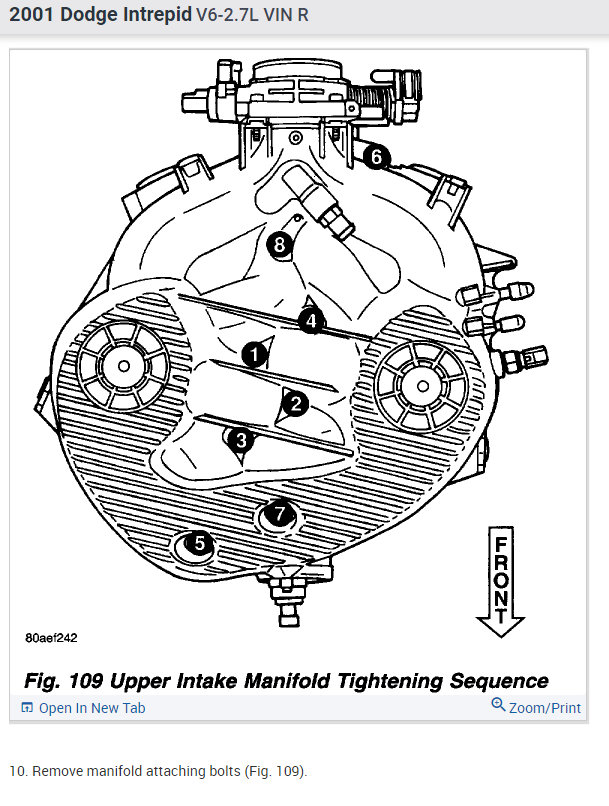 2001 Dodge Intrepid V6-2.7L VIN R

6
8
4
1
2
3
7
5

FRONT

80aef242

Fig. 109 Upper Intake Manifold Tightening Sequence

Open In New Tab
Zoom/Print

10. Remove manifold attaching bolts (Fig. 109).