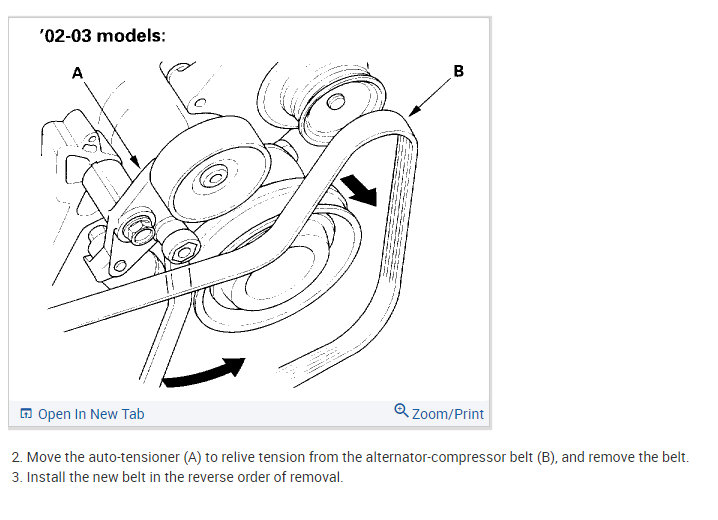 '02-03 models:

A

B

Open In New Tab

Zoom/Print

2. Move the auto-tensioner (A) to relive tension from the alternator-compressor belt (B), and remove the belt.
3. Install the new belt in the reverse order of removal.