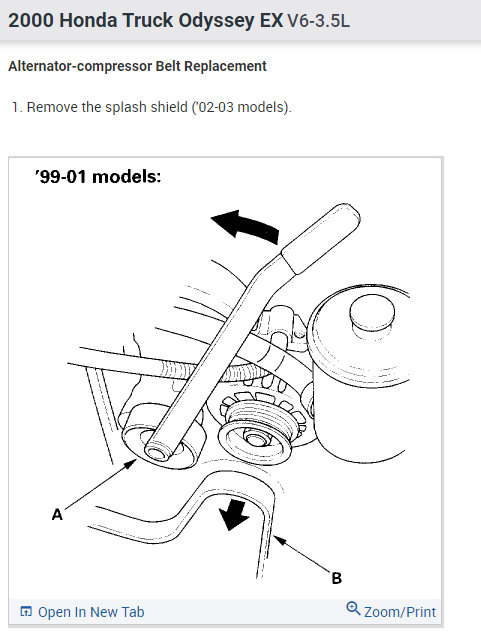 2000 Honda Truck Odyssey EX V6-3.5L

Alternator-compressor Belt Replacement

1. Remove the splash shield ('02-03 models).

'99-01 models:

A

B

Open In New Tab

Zoom/Print