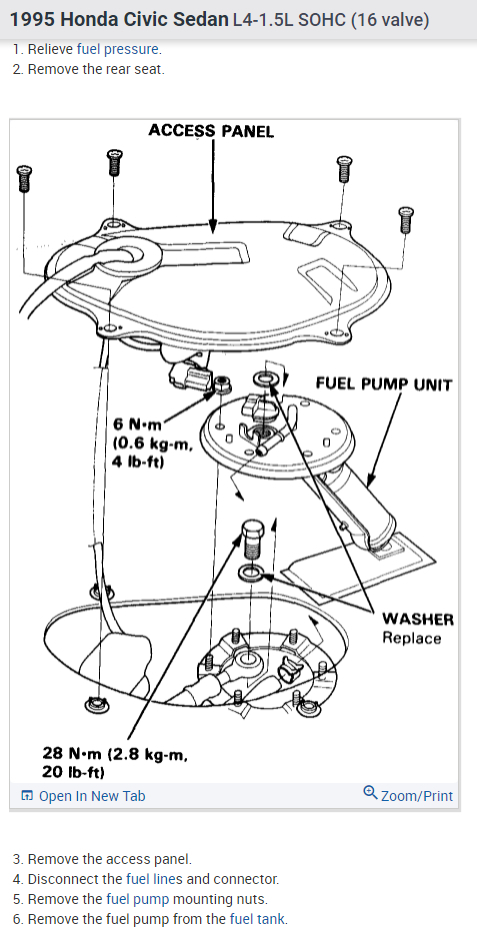 1995 Honda Civic Sedan L4-1.5L SOHC (16 valve)

1. Relieve fuel pressure.
2. Remove the rear seat.

ACCESS PANEL

FUEL PUMP UNIT

6 N•m (0.6 kg-m, 4 lb-ft)

WASHER
Replace

28 N•m (2.8 kg-m, 20 lb-ft)

Open In New Tab

Zoom/Print

3. Remove the access panel.
4. Disconnect the fuel lines and connector.
5. Remove the fuel pump mounting nuts.
6. Remove the fuel pump from the fuel tank.