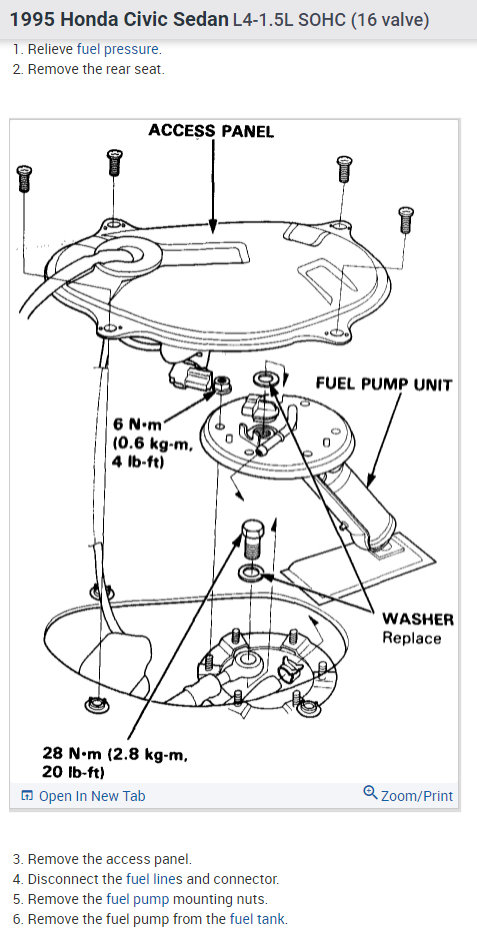 1995 Honda Civic Sedan L4-1.5L SOHC (16 valve)

1. Relieve fuel pressure.
2. Remove the rear seat.

ACCESS PANEL

FUEL PUMP UNIT

6 N·m (0.6 kg-m, 4 lb-ft)

WASHER Replace

28 N·m (2.8 kg-m, 20 lb-ft)

Open In New Tab

Zoom/Print

3. Remove the access panel.
4. Disconnect the fuel lines and connector.
5. Remove the fuel pump mounting nuts.
6. Remove the fuel pump from the fuel tank.