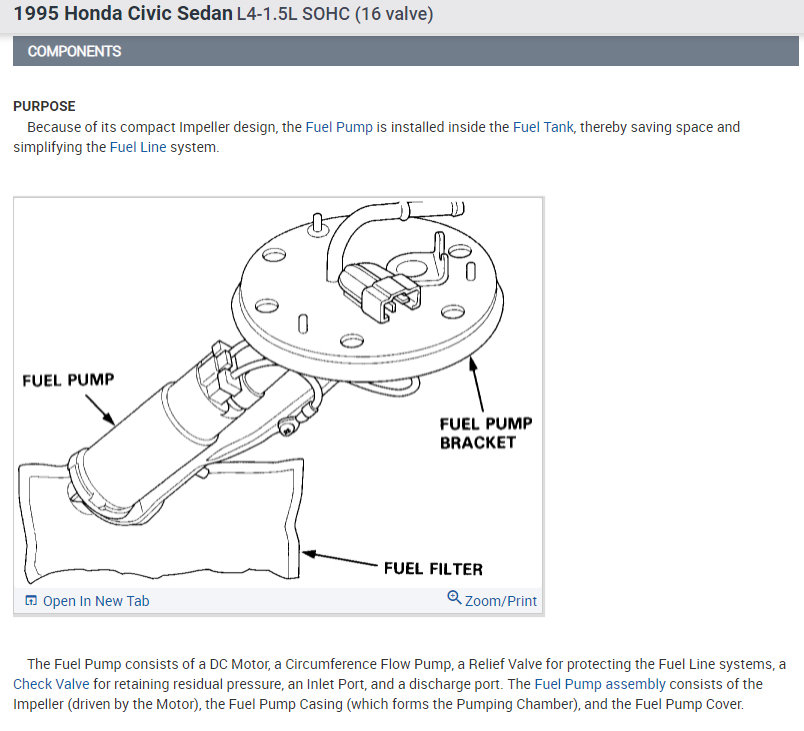 1995 Honda Civic Sedan L4-1.5L SOHC (16 valve)

COMPONENTS

PURPOSE
Because of its compact Impeller design, the Fuel Pump is installed inside the Fuel Tank, thereby saving space and simplifying the Fuel Line system.

FUEL PUMP

FUEL PUMP BRACKET

FUEL FILTER

Open In New Tab

Zoom/Print

The Fuel Pump consists of a DC Motor, a Circumference Flow Pump, a Relief Valve for protecting the Fuel Line systems, a Check Valve for retaining residual pressure, an Inlet Port, and a discharge port. The Fuel Pump assembly consists of the Impeller (driven by the Motor), the Fuel Pump Casing (which forms the Pumping Chamber), and the Fuel Pump Cover.