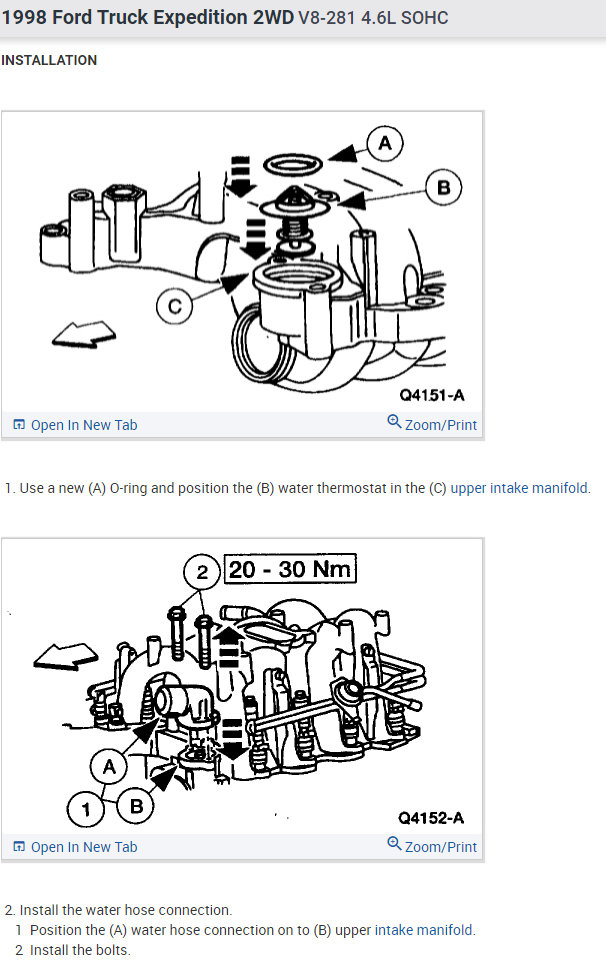 1998 Ford Truck Expedition 2WD V8-281 4.6L SOHC

INSTALLATION

A
B
C
Q4151-A

Open In New Tab
Zoom/Print

1. Use a new (A) O-ring and position the (B) water thermostat in the (C) upper intake manifold.

2
20 - 30 Nm
A
1
B
Q4152-A

Open In New Tab
Zoom/Print

2. Install the water hose connection.
1 Position the (A) water hose connection on to (B) upper intake manifold.
2 Install the bolts.