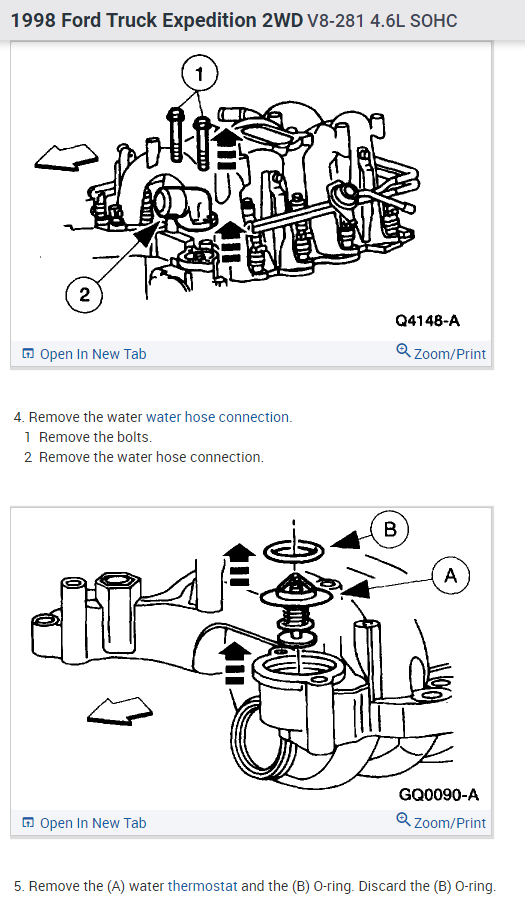 1998 Ford Truck Expedition 2WD V8-281 4.6L SOHC

1

2

Q4148-A

Open In New Tab

Zoom/Print

4. Remove the water water hose connection.
1 Remove the bolts.
2 Remove the water hose connection.

B

A

GQ0090-A

Open In New Tab

Zoom/Print

5. Remove the (A) water thermostat and the (B) O-ring. Discard the (B) O-ring.