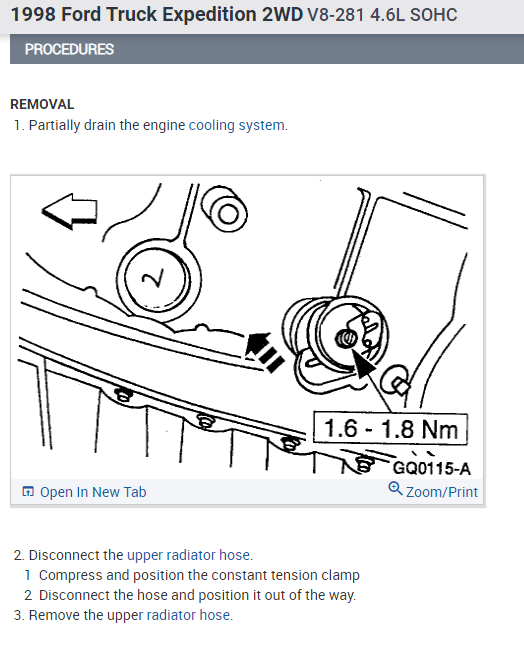 1998 Ford Truck Expedition 2WD V8-281 4.6L SOHC

PROCEDURES

REMOVAL

1. Partially drain the engine cooling system.

2

1.6 - 1.8 Nm

GQ0115-A

Open In New Tab

Zoom/Print

2. Disconnect the upper radiator hose.
 1 Compress and position the constant tension clamp
 2 Disconnect the hose and position it out of the way.
3. Remove the upper radiator hose.