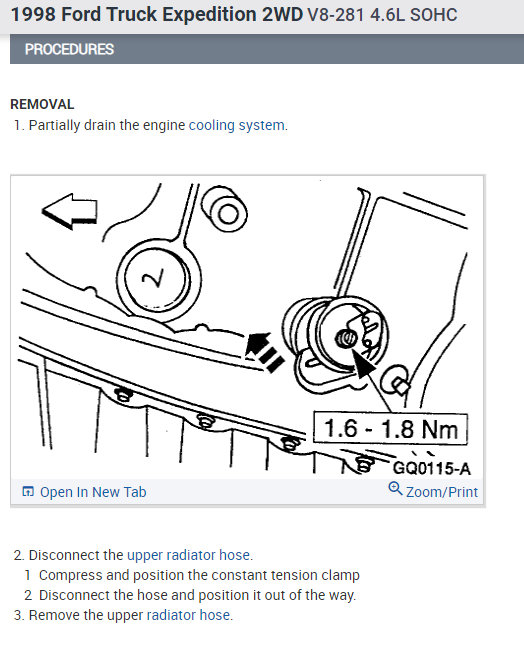 1998 Ford Truck Expedition 2WD V8-281 4.6L SOHC

PROCEDURES

REMOVAL
1. Partially drain the engine cooling system.

2

1.6 - 1.8 Nm

GQ0115-A

Open In New Tab

Zoom/Print

2. Disconnect the upper radiator hose.
1 Compress and position the constant tension clamp
2 Disconnect the hose and position it out of the way.
3. Remove the upper radiator hose.