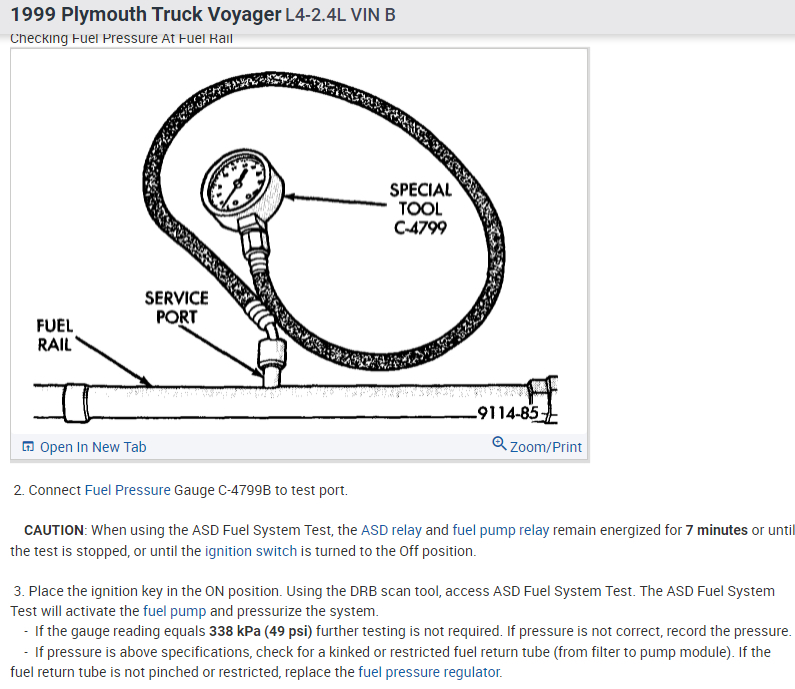 1999 Plymouth Truck Voyager L4-2.4L VIN B

Checking Fuel Pressure At Fuel Rail

SPECIAL TOOL C-4799

SERVICE PORT

FUEL RAIL

9114-85

Open In New Tab

Zoom/Print

2. Connect Fuel Pressure Gauge C-4799B to test port.

CAUTION: When using the ASD Fuel System Test, the ASD relay and fuel pump relay remain energized for 7 minutes or until the test is stopped, or until the ignition switch is turned to the Off position.

3. Place the ignition key in the ON position. Using the DRB scan tool, access ASD Fuel System Test. The ASD Fuel System Test will activate the fuel pump and pressurize the system.
- If the gauge reading equals 338 kPa (49 psi) further testing is not required. If pressure is not correct, record the pressure.
- If pressure is above specifications, check for a kinked or restricted fuel return tube (from filter to pump module). If the fuel return tube is not pinched or restricted, replace the fuel pressure regulator.