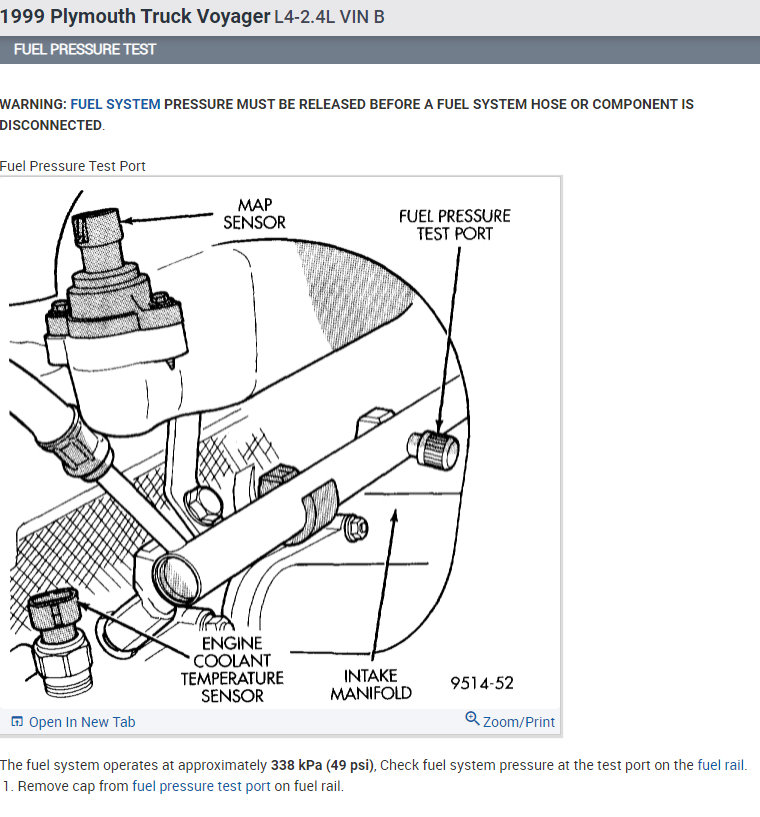 1999 Plymouth Truck Voyager L4-2.4L VIN B

FUEL PRESSURE TEST

WARNING: FUEL SYSTEM PRESSURE MUST BE RELEASED BEFORE A FUEL SYSTEM HOSE OR COMPONENT IS DISCONNECTED.

Fuel Pressure Test Port

MAP SENSOR

FUEL PRESSURE TEST PORT

ENGINE COOLANT TEMPERATURE SENSOR

INTAKE MANIFOLD

9514-52

Open In New Tab

Zoom/Print

The fuel system operates at approximately 338 kPa (49 psi), Check fuel system pressure at the test port on the fuel rail.

1. Remove cap from fuel pressure test port on fuel rail.