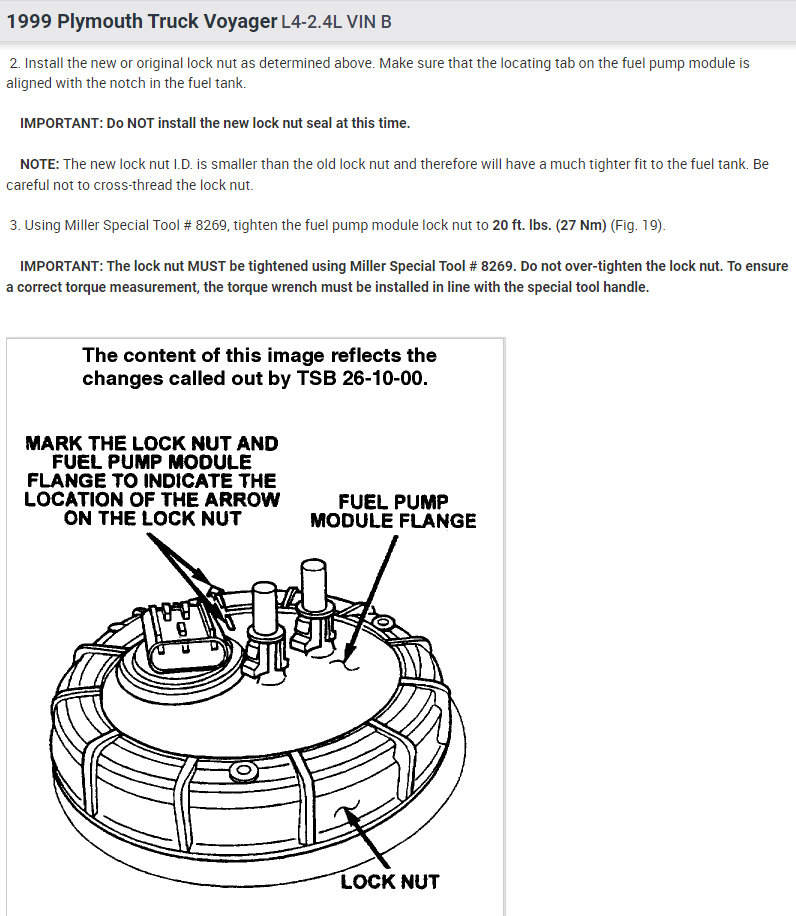 1999 Plymouth Truck Voyager L4-2.4L VIN B

2. Install the new or original lock nut as determined above. Make sure that the locating tab on the fuel pump module is aligned with the notch in the fuel tank.

IMPORTANT: Do NOT install the new lock nut seal at this time.

NOTE: The new lock nut I.D. is smaller than the old lock nut and therefore will have a much tighter fit to the fuel tank. Be careful not to cross-thread the lock nut.

3. Using Miller Special Tool # 8269, tighten the fuel pump module lock nut to 20 ft. lbs. (27 Nm) (Fig. 19).

IMPORTANT: The lock nut MUST be tightened using Miller Special Tool # 8269. Do not over-tighten the lock nut. To ensure a correct torque measurement, the torque wrench must be installed in line with the special tool handle.

The content of this image reflects the changes called out by TSB 26-10-00.

MARK THE LOCK NUT AND FUEL PUMP MODULE FLANGE TO INDICATE THE LOCATION OF THE ARROW ON THE LOCK NUT

FUEL PUMP MODULE FLANGE

LOCK NUT